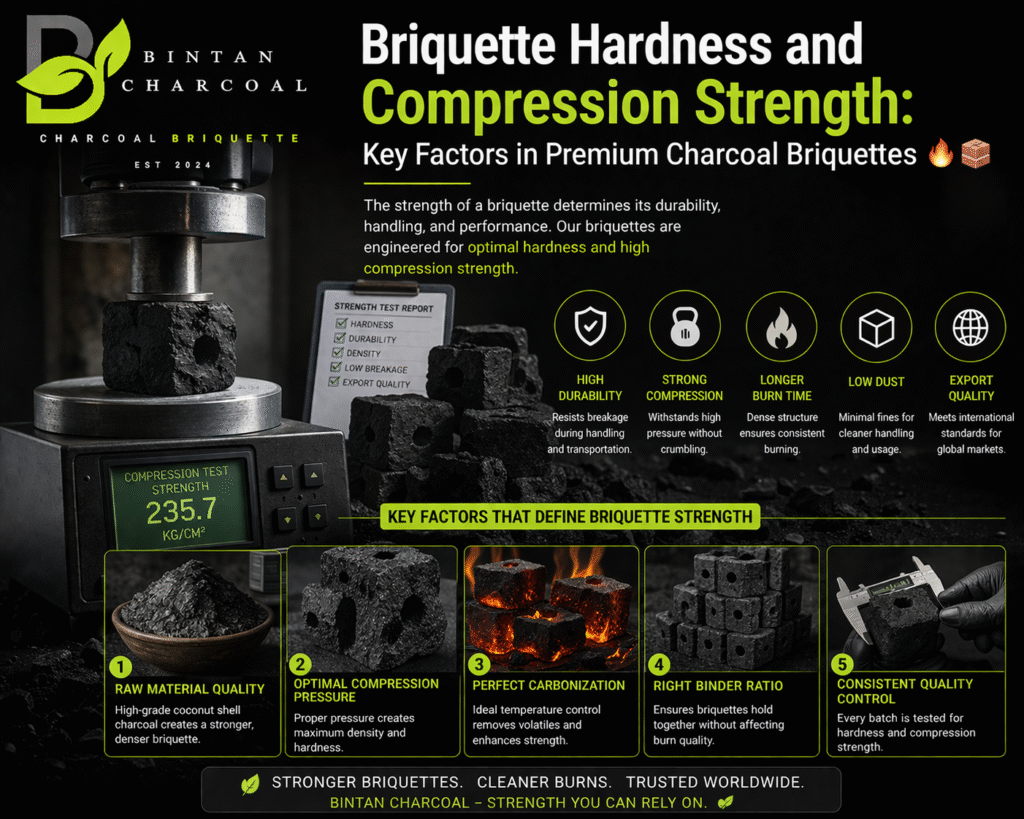 BINTAN CHARCOAL

CHARCOAL BRIQUETTE

EST 2024

Briquette Hardness and Compression Strength:

Key Factors in Premium Charcoal Briquettes 🔥🧱

The strength of a briquette determines its durability, handling, and performance. Our briquettes are engineered for optimal hardness and high compression strength.

STRENGTH TEST REPORT
HARDNESS
DURABILITY
DENSITY
LOW BREAKAGE
EXPORT QUALITY

COMPRESSION TEST STRENGTH
235.7
KG/CM²

HIGH DURABILITY
Resists breakage during handling and transportation.

STRONG COMPRESSION
Withstands high pressure without crumbling.

LONGER BURN TIME
Dense structure ensures consistent burning.

LOW DUST
Minimal fines for cleaner handling and usage.

EXPORT QUALITY
Meets international standards for global markets.

KEY FACTORS THAT DEFINE BRIQUETTE STRENGTH

1 RAW MATERIAL QUALITY
High-grade coconut shell charcoal creates a stronger, denser briquette.

2 OPTIMAL COMPRESSION PRESSURE
Proper pressure creates maximum density and hardness.

3 PERFECT CARBONIZATION
Ideal temperature control removes volatiles and enhances strength.

4 RIGHT BINDER RATIO
Ensures briquettes hold together without affecting burn quality.

5 CONSISTENT QUALITY CONTROL
Every batch is tested for hardness and compression strength.

STRONGER BRIQUETTES. CLEANER BURNS. TRUSTED WORLDWIDE.
BINTAN CHARCOAL – STRENGTH YOU CAN RELY ON.